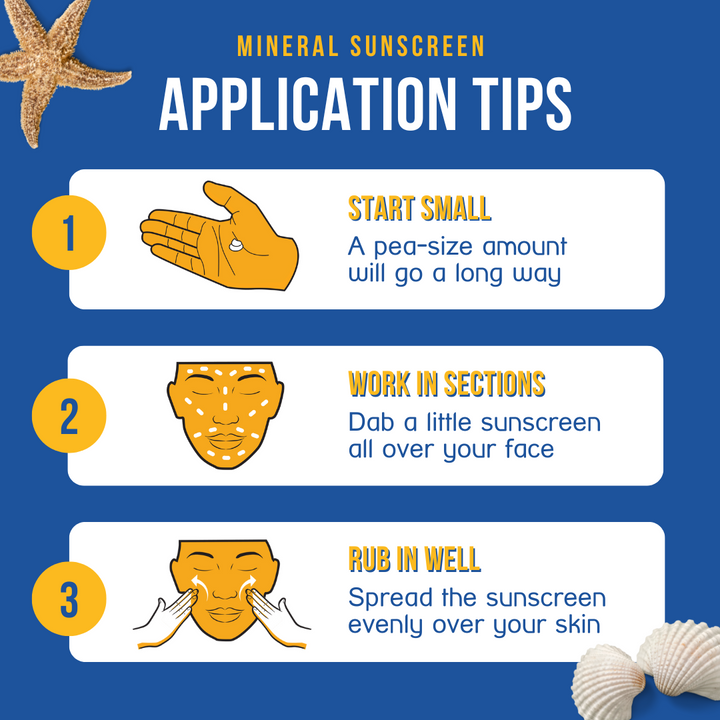 MINERAL SUNSCREEN

APPLICATION TIPS

1

START SMALL

A pea-size amount will go a long way

2

WORK IN SECTIONS

Dab a little sunscreen all over your face

3

RUB IN WELL

Spread the sunscreen evenly over your skin